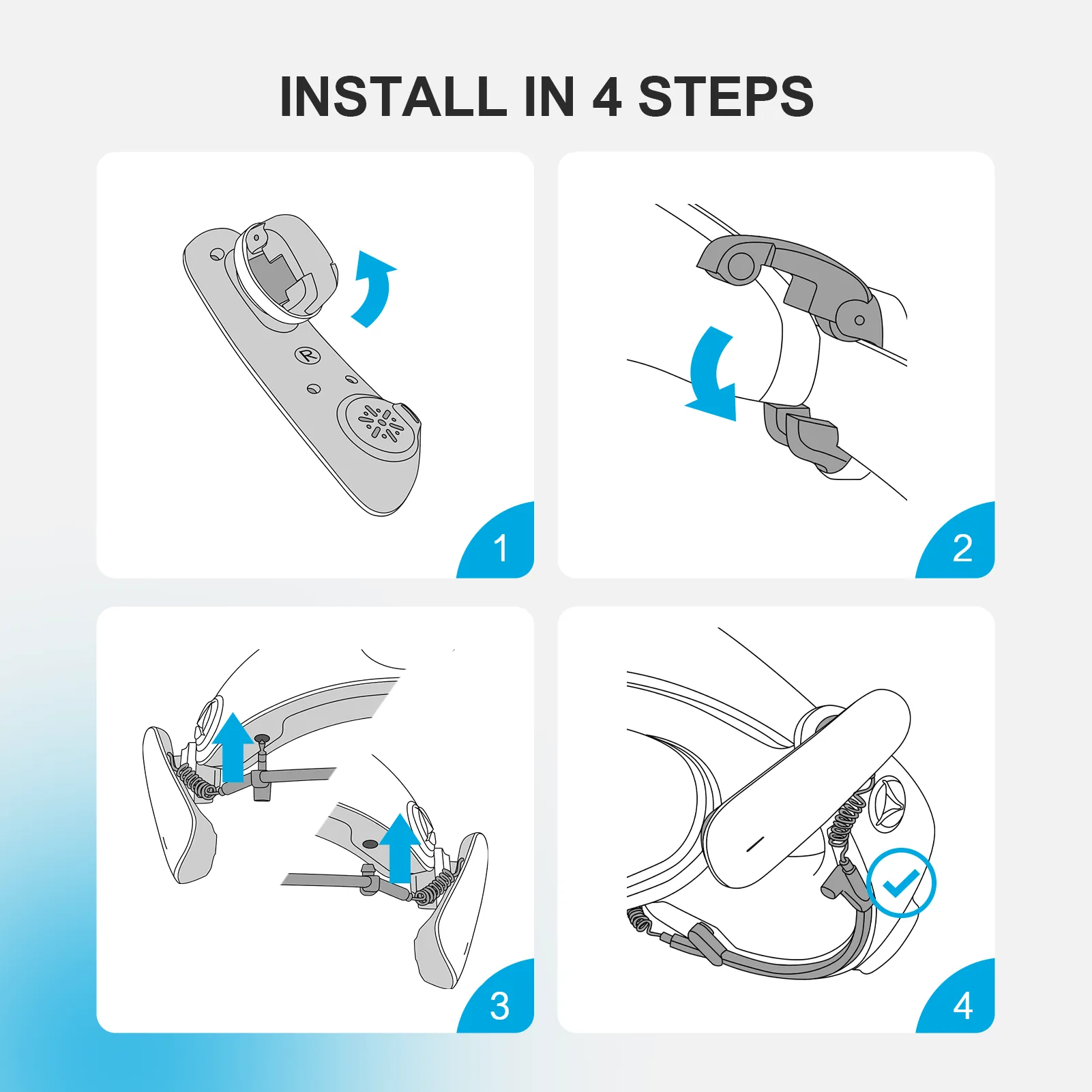 INSTALL IN 4 STEPS

R

1

2

3

4