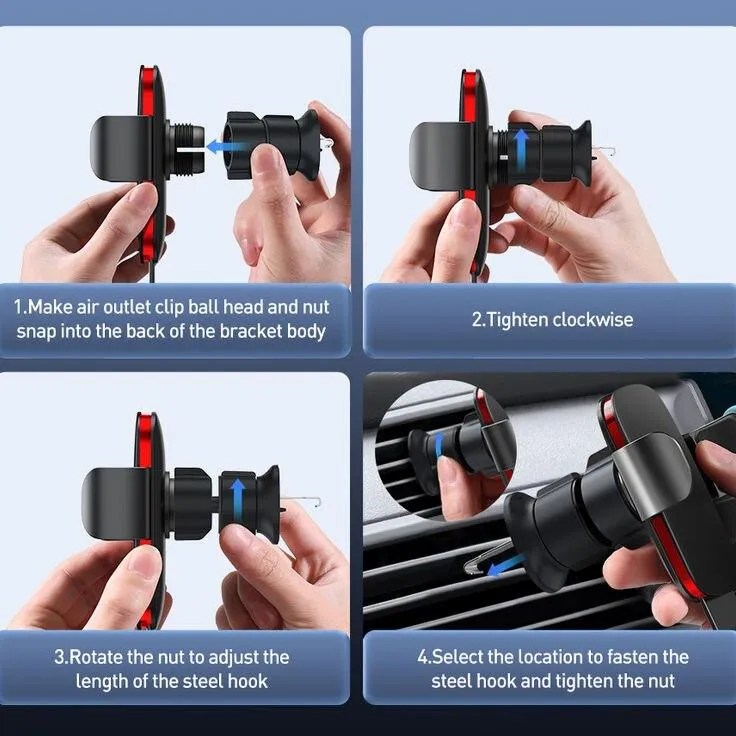 1.Make air outlet clip ball head and nut snap into the back of the bracket body

2.Tighten clockwise

3.Rotate the nut to adjust the length of the steel hook

4.Select the location to fasten the steel hook and tighten the nut